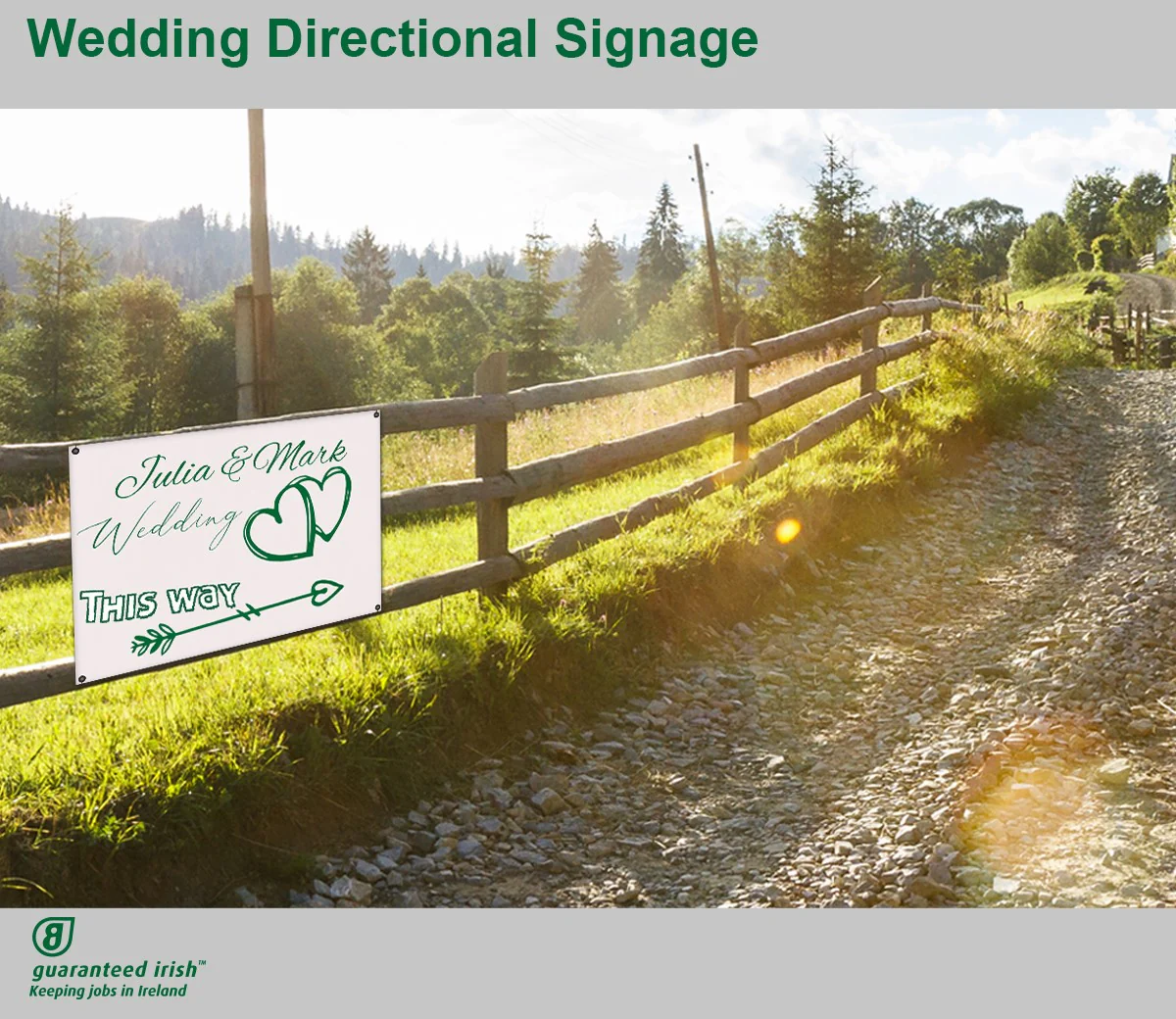 Wedding Directional Signage

Julia & Mark
Wedding

THIS WAY

guaranteed irish™
Keeping jobs in Ireland