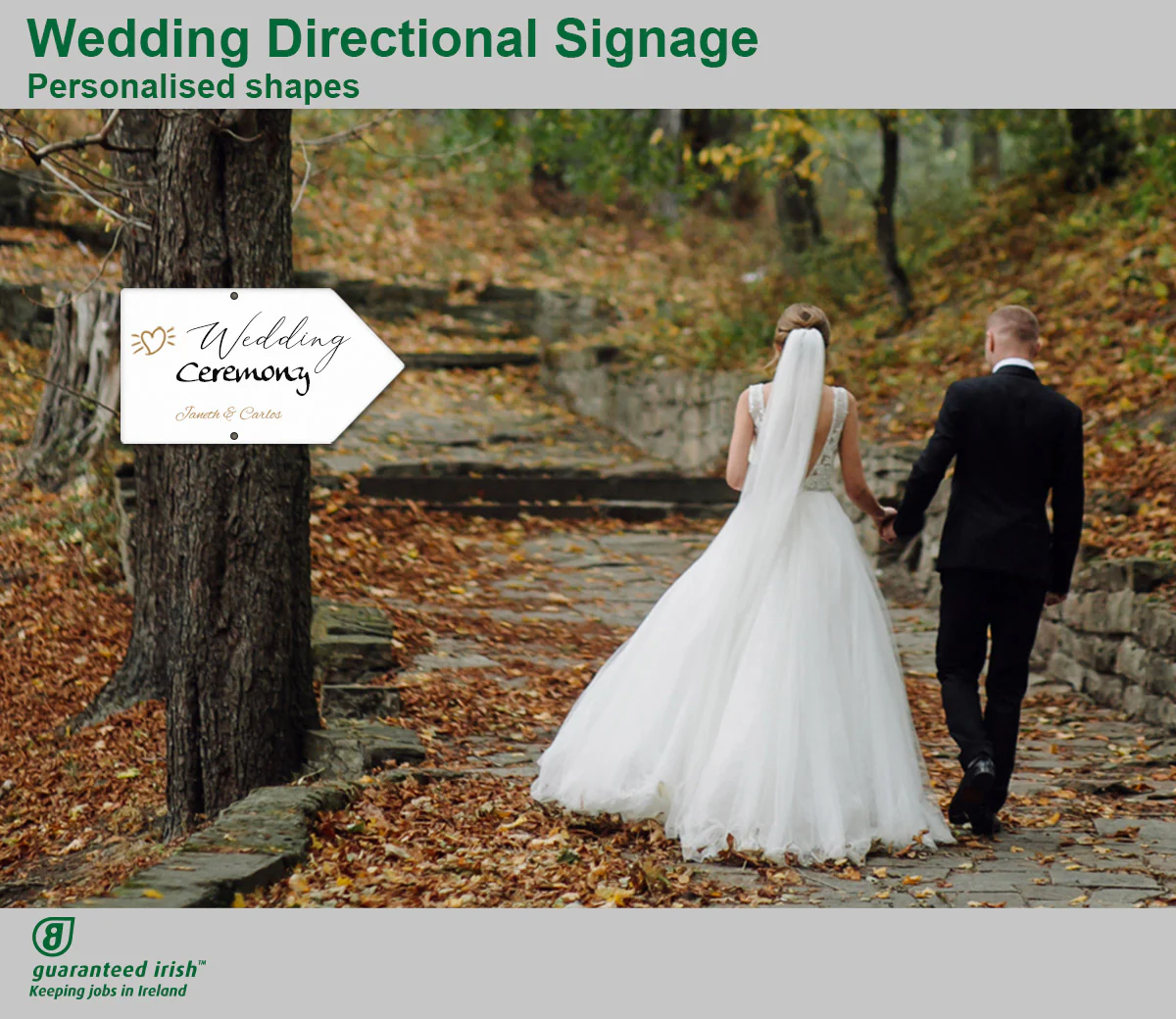 Wedding Directional Signage
Personalised shapes

Wedding
Ceremony
Janeth & Carlos

guaranteed irish™
Keeping jobs in Ireland